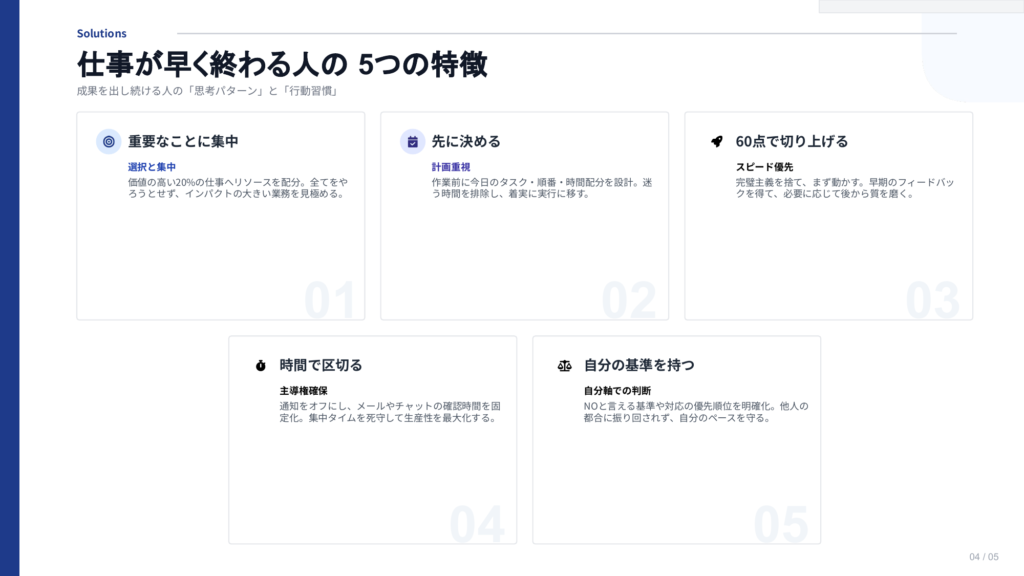 Solutions

仕事が早く終わる人の 5つの特徴

成果を出し続ける人の「思考パターン」と「行動習慣」

重要なことに集中

選択と集中

価値の高い20%の仕事へリソースを配分。全てをやろうとせず、インパクトの大きい業務を見極める。

01

先に決める

計画重視

作業前に今日のタスク・順番・時間配分を設計。迷う時間を排除し、着実に実行に移す。

02

60点で切り上げる

スピード優先

完璧主義を捨て、まず動かす。早期のフィードバックを得て、必要に応じて後から質を磨く。

03

時間で区切る

主導権確保

通知をオフにし、メールやチャットの確認時間を固定化。集中タイムを死守して生産性を最大化する。

04

自分の基準を持つ

自分軸での判断

NOと言える基準や対応の優先順位を明確化。他人の都合に振り回されず、自分のペースを守る。

05

04 / 05